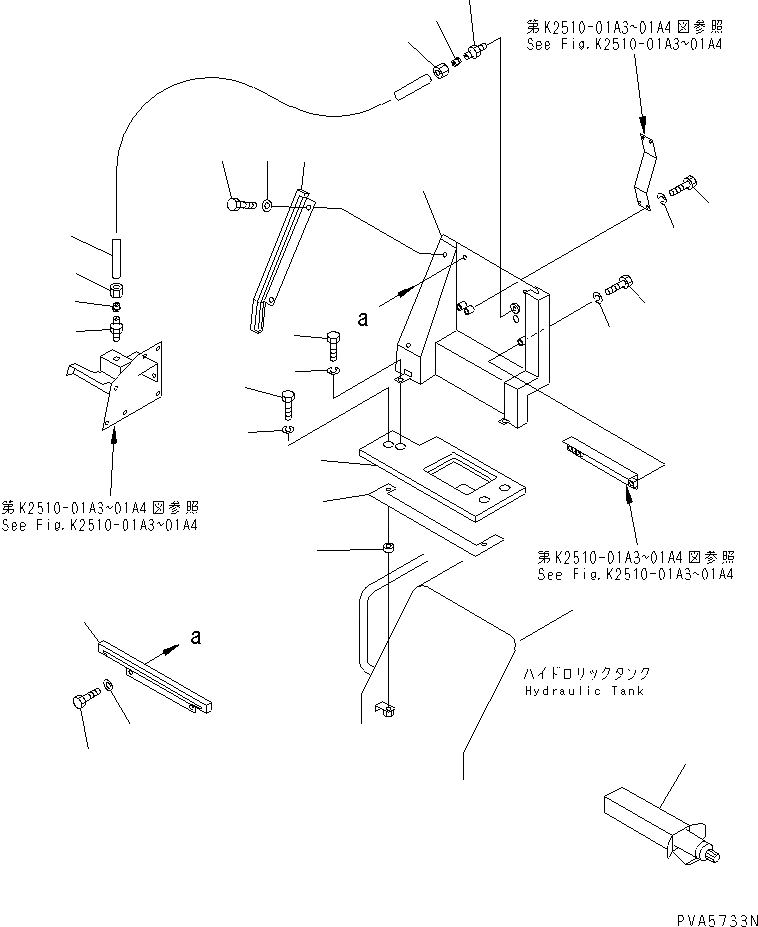 第K2510-01A3~01A4図参照
See Fig.K2510-01A3~01A4

a

第K2510-01A3~01A4図参照
See Fig.K2510-01A3~01A4

第K2510-01A3~01A4図参照
See Fig.K2510-01A3~01A4

a

ハイドロリックタンク
Hydraulic Tank

PVA5733N