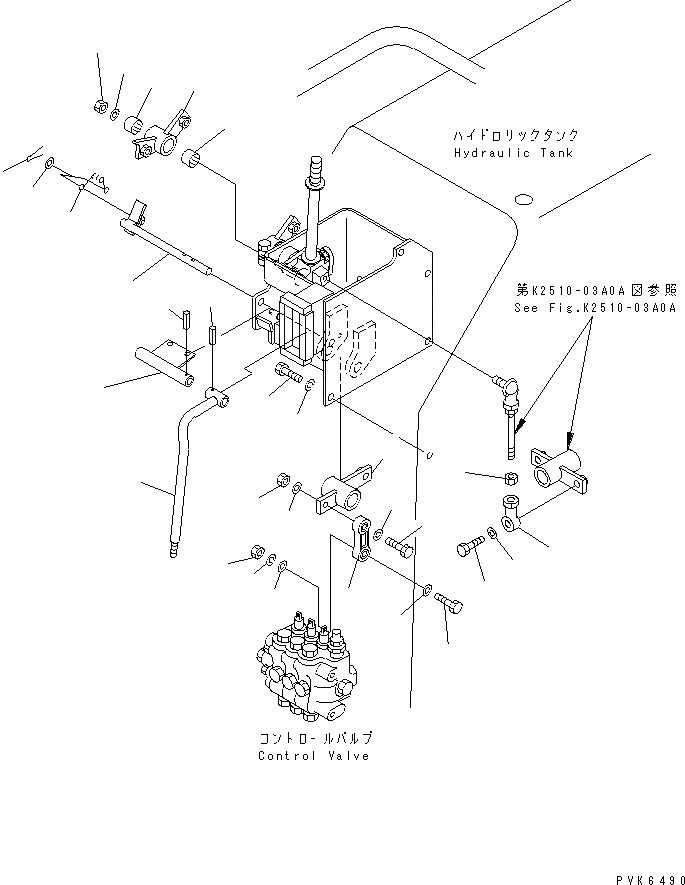 ハイドロリックタンク
Hydraulic Tank

第K2510-03A0A図参照
See Fig.K2510-03A0A

コントロールバルブ
Control Valve

PVK6490