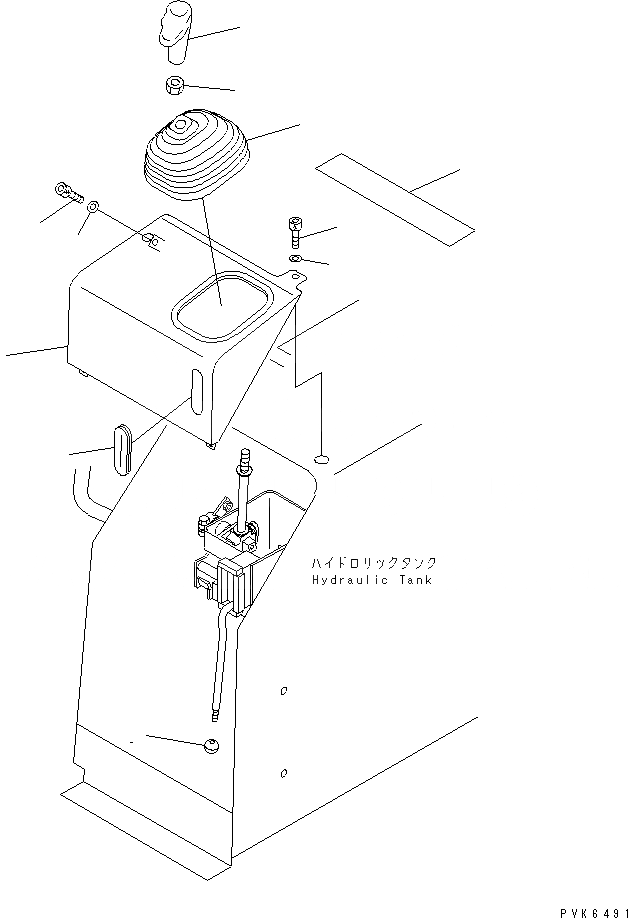 ハイドロリックタンク
Hydraulic Tank

PVK6491