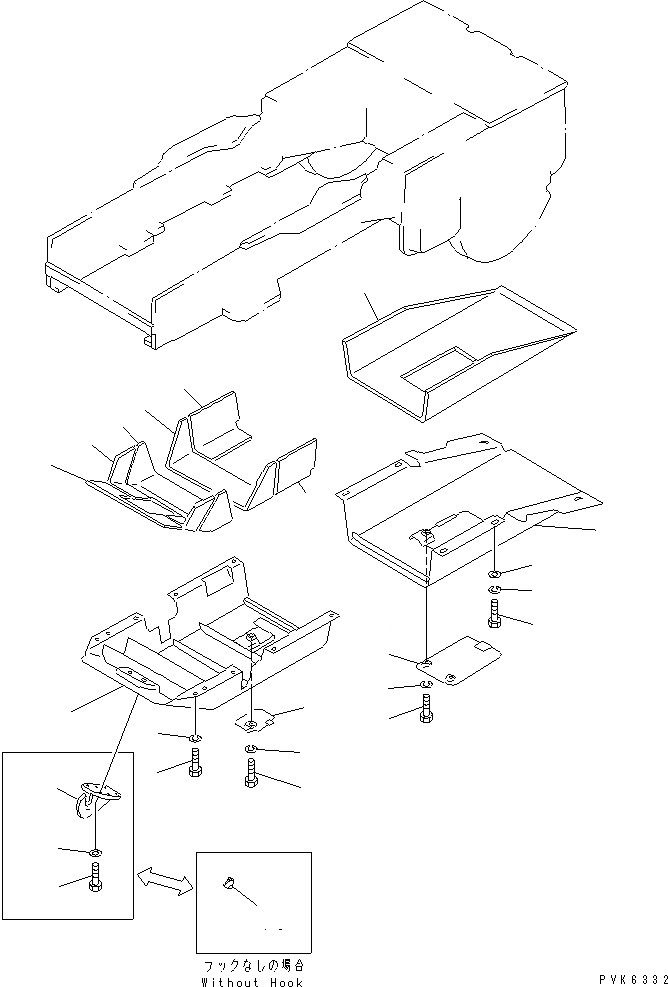 フックなしの場合
Without Hook

PVK6332