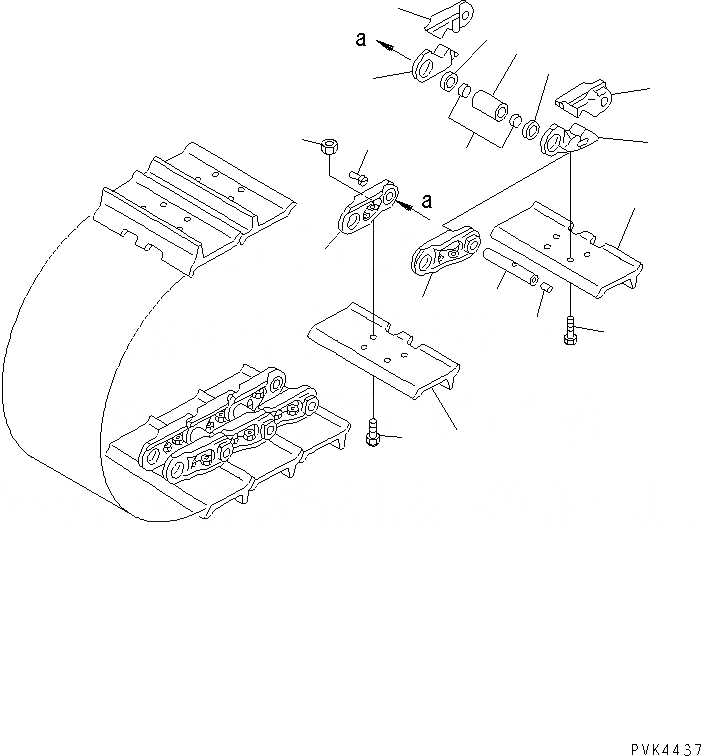 a
a
PVK4437