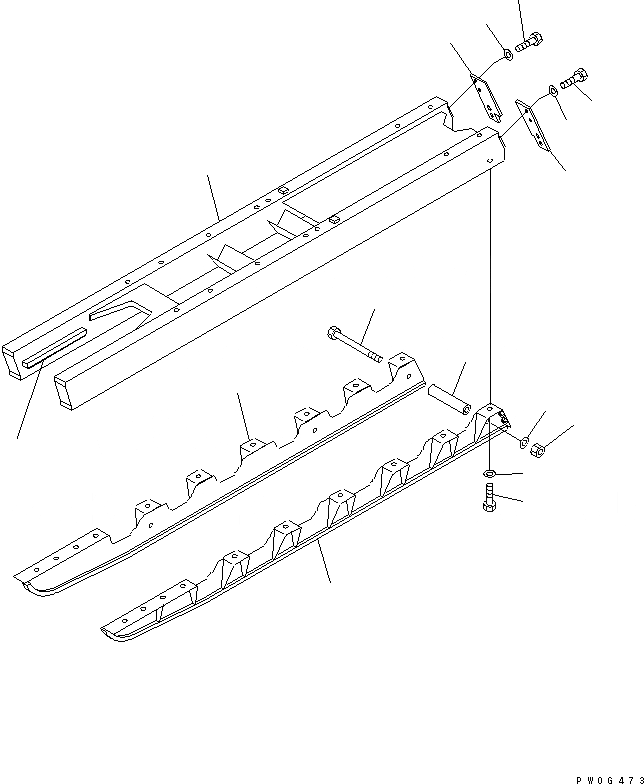 PW06473