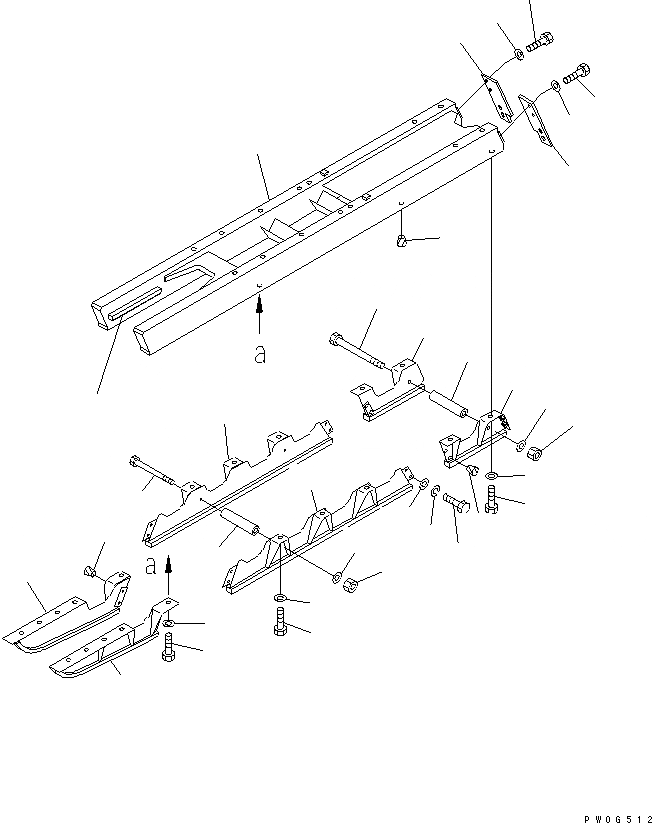 a
a
PW06512