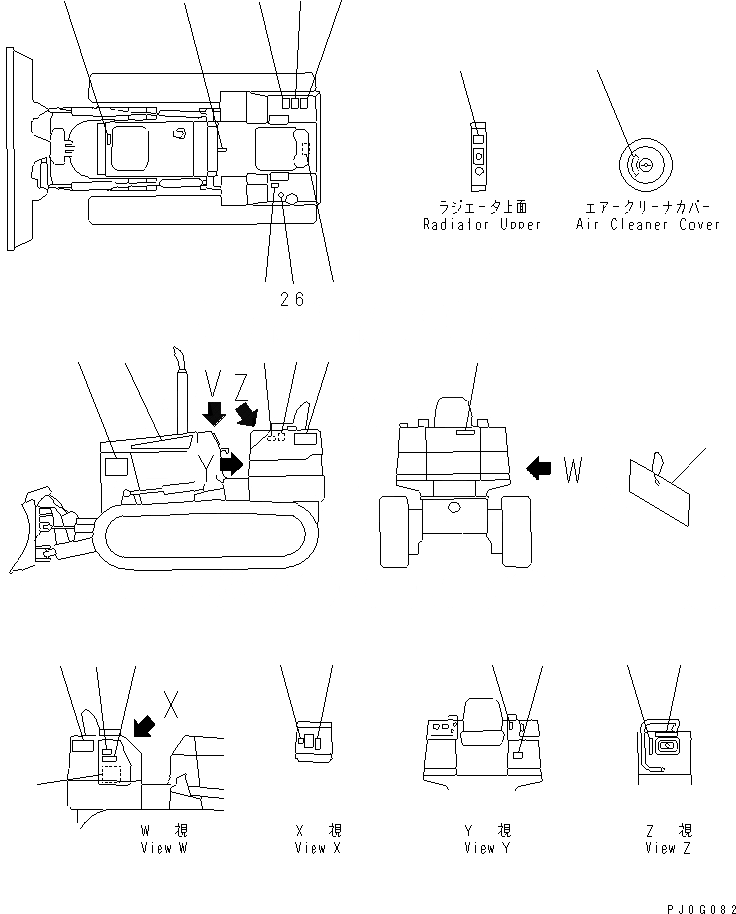 ラジエータ上面
Radiator Upper

エアークリーナカバー
Air Cleaner Cover

26

V

Z

Y

W

X

W 視
View W

X 視
View X

Y 視
View Y

Z 視
View Z

PJ0G082