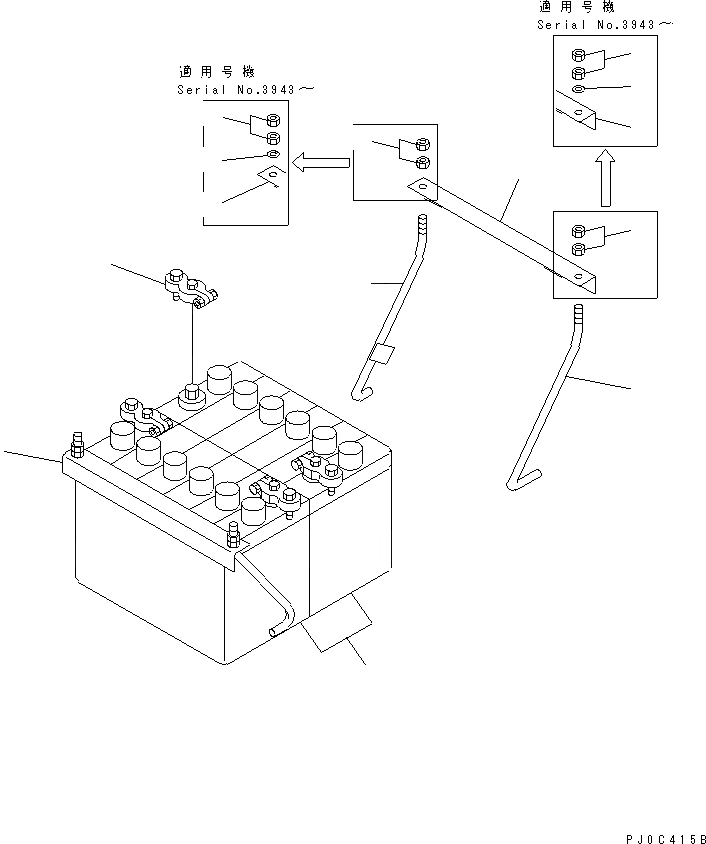 適用号機
Serial No.3943～

適用号機
Serial No.3943～

PJ0C415B