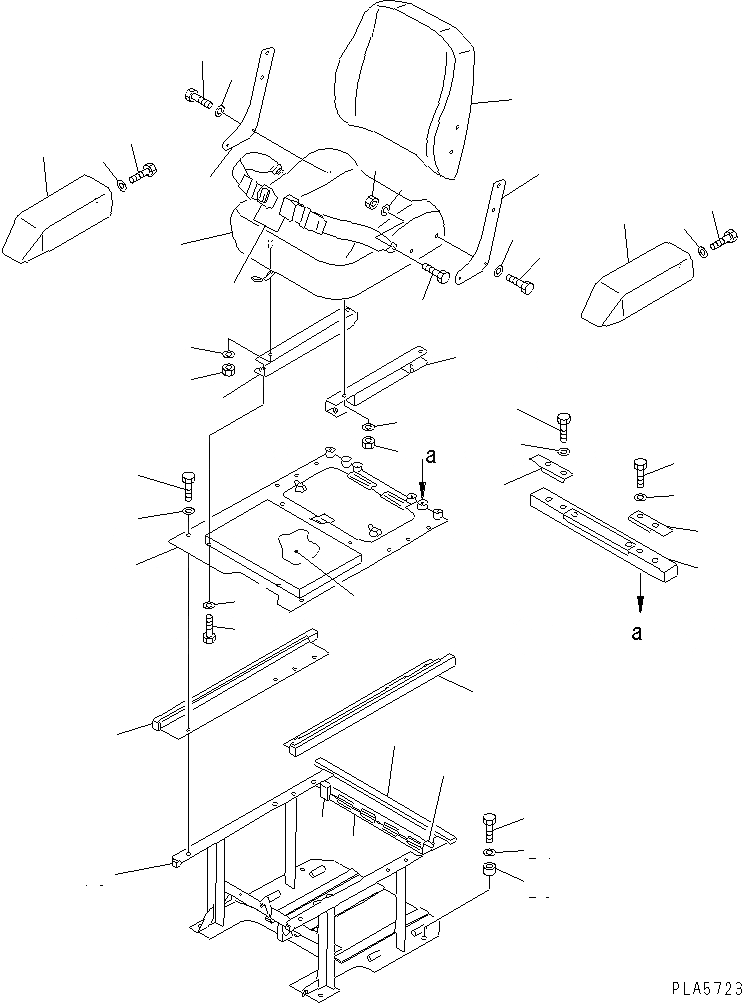 a

a

PLA5723