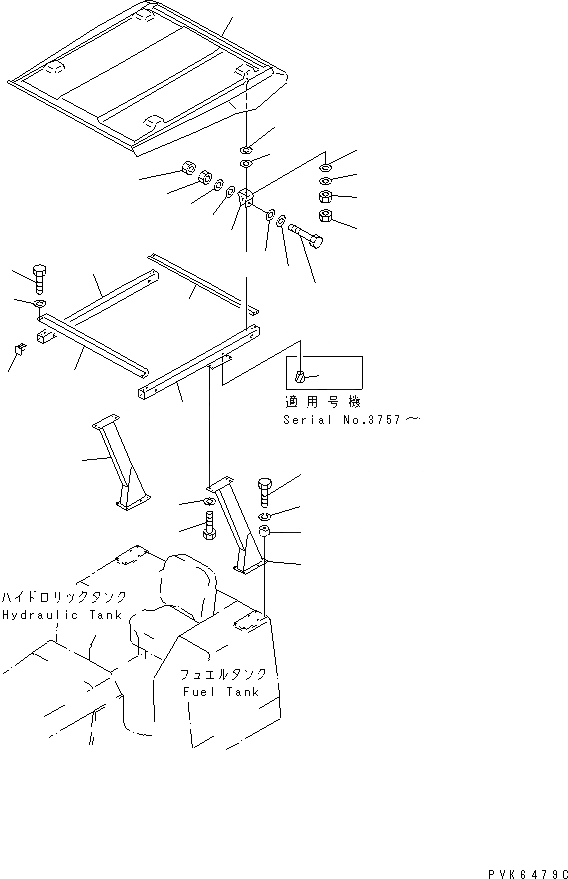 適用号機
Serial No.3757～

ハイドロリックタンク
Hydraulic Tank

フュエルタンク
Fuel Tank

PVK6479C