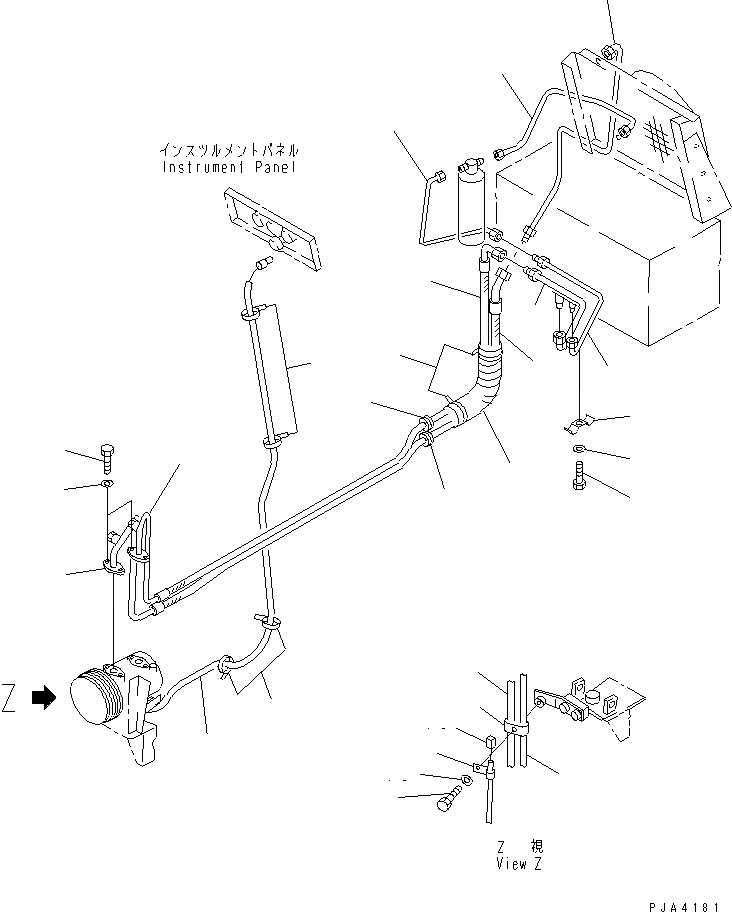 インスツルメントパネル
Instrument Panel

Z

Z 視
View Z

PJA4181