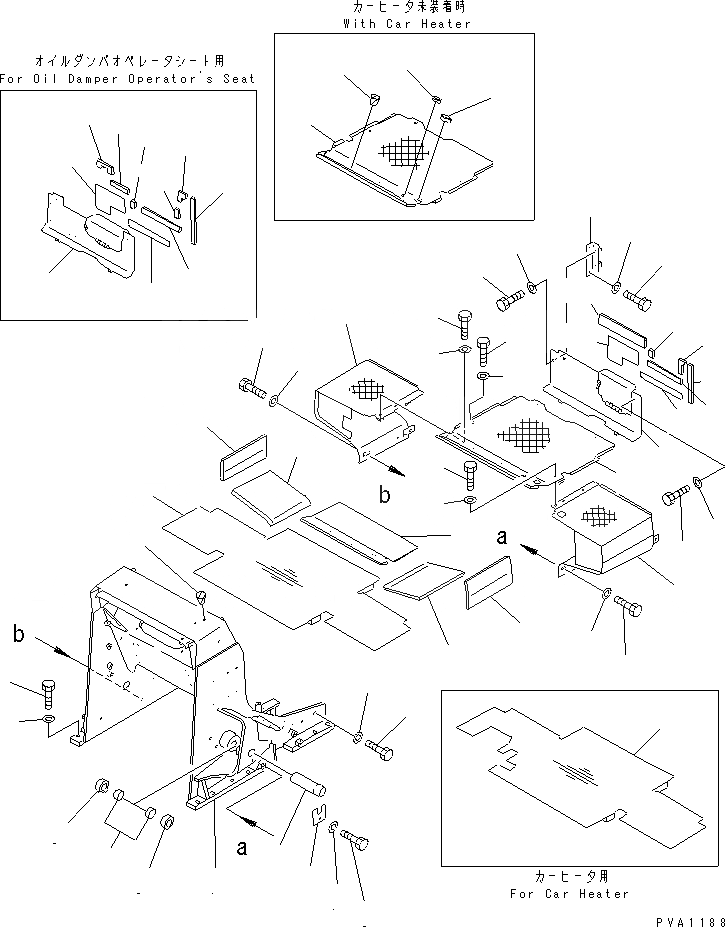 カーヒータ未装着時
With Car Heater

オイルダンパオペレータシート用
For Oil Damper Operator's Seat

b

a

b

a

カーヒータ用
For Car Heater

PVA1188