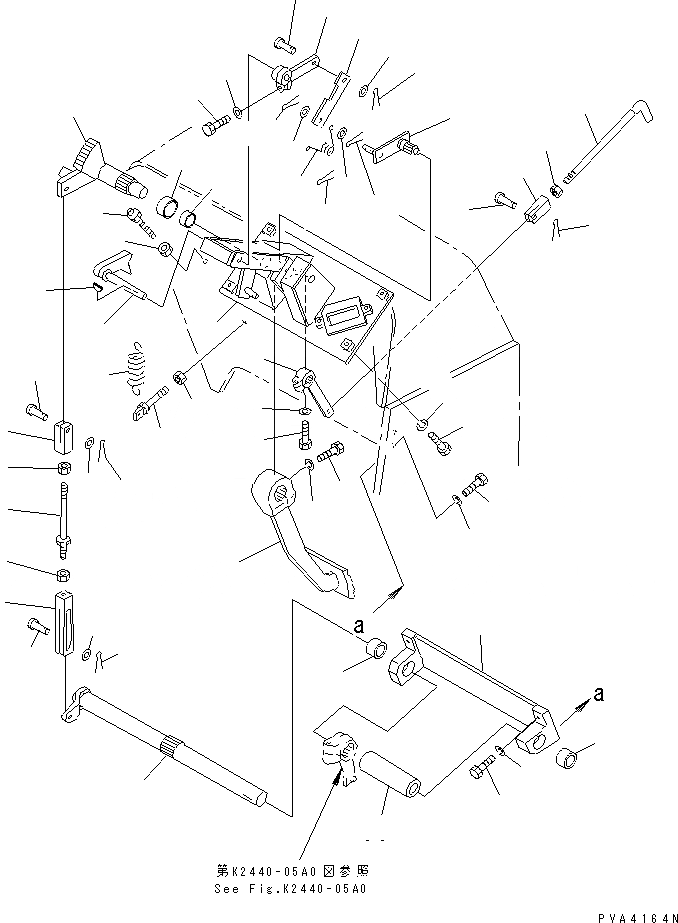 a

a

第K2440-05A0図参照
See Fig.K2440-05A0

PVA4164N