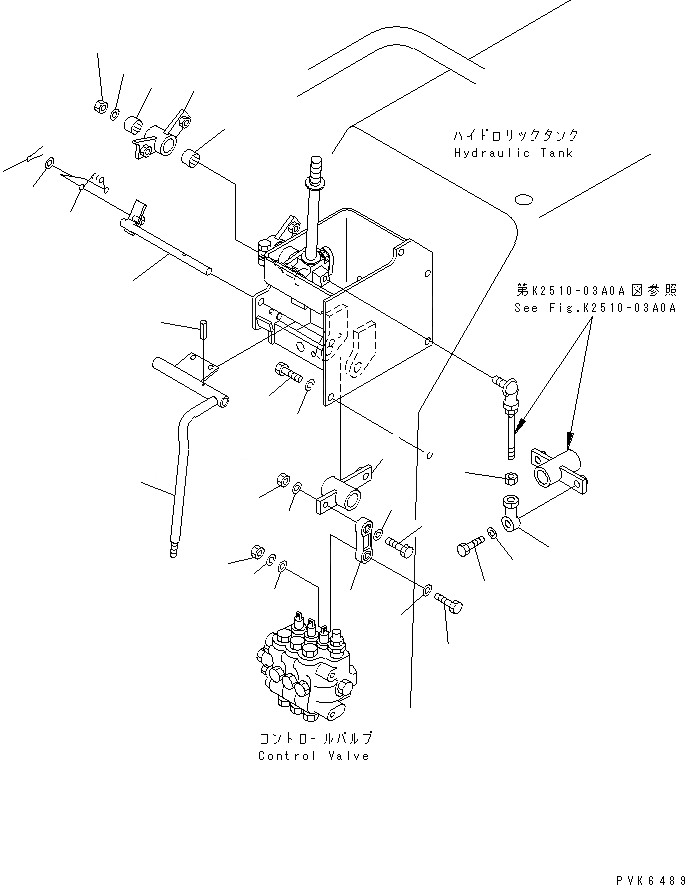 ハイドロリックタンク
Hydraulic Tank

第K2510-03A0A図参照
See Fig.K2510-03A0A

コントロールバルブ
Control Valve

PVK6489