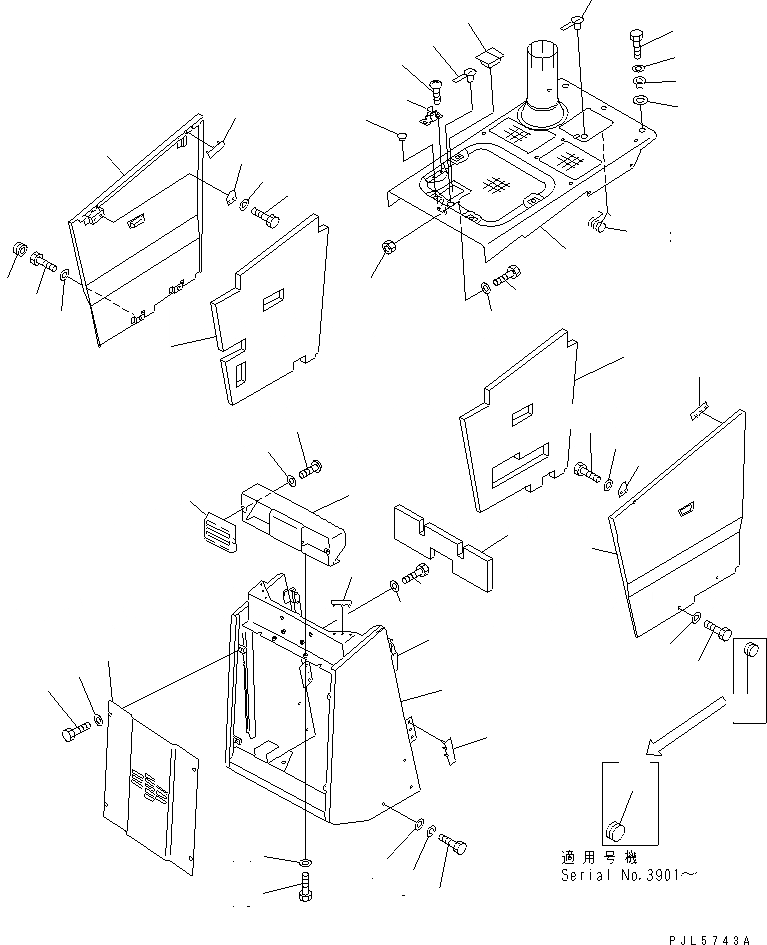 適用号機
Serial No.3901～

PJL5743A