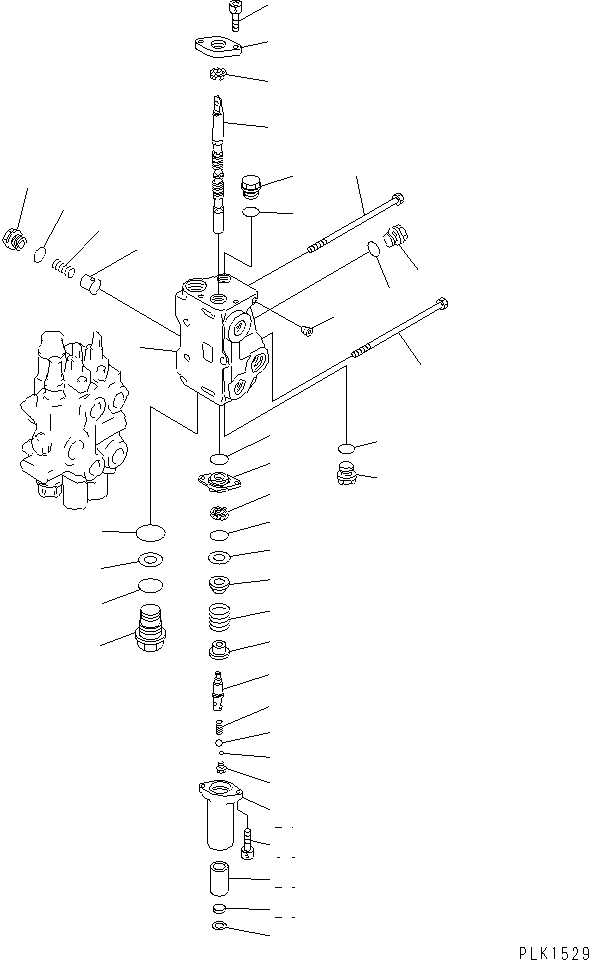 PLK1529