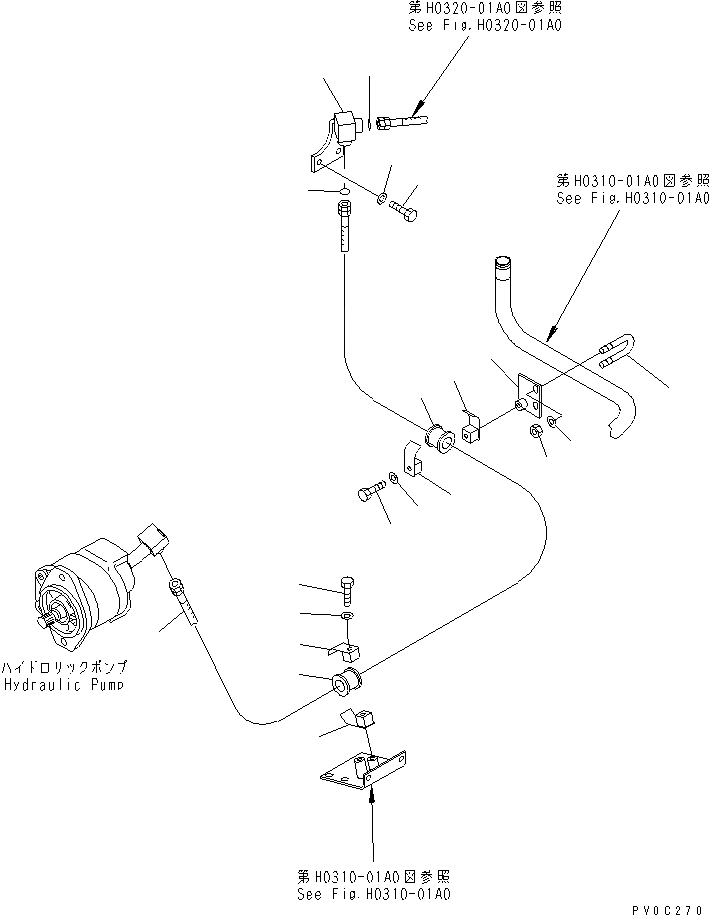 第H0320-01A0図参照
See Fig.H0320-01A0

第H0310-01A0図参照
See Fig.H0310-01A0

ハイドロリックポンプ
Hydraulic Pump

第H0310-01A0図参照
See Fig.H0310-01A0

PV0C270