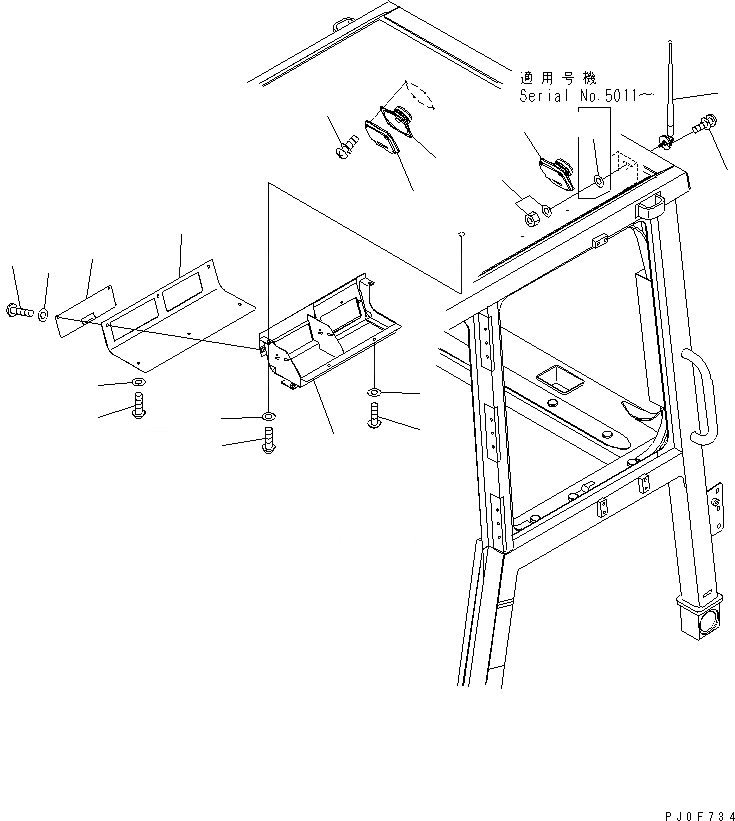 適用号機
Serial No.5011~

PJ0F734