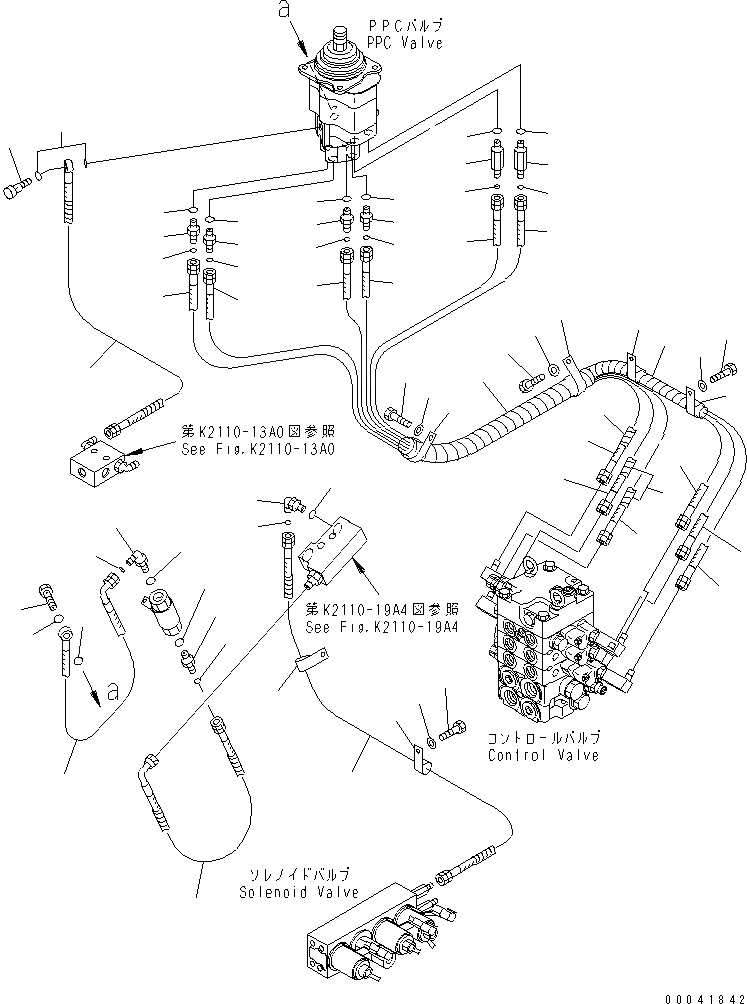 a

PPCバルブ
PPC Valve

第K2110-13A0図参照
See Fig.K2110-13A0

第K2110-19A4図参照
See Fig.K2110-19A4

a

コントロールバルブ
Control Valve

ソレノイドバルブ
Solenoid Valve

00041842