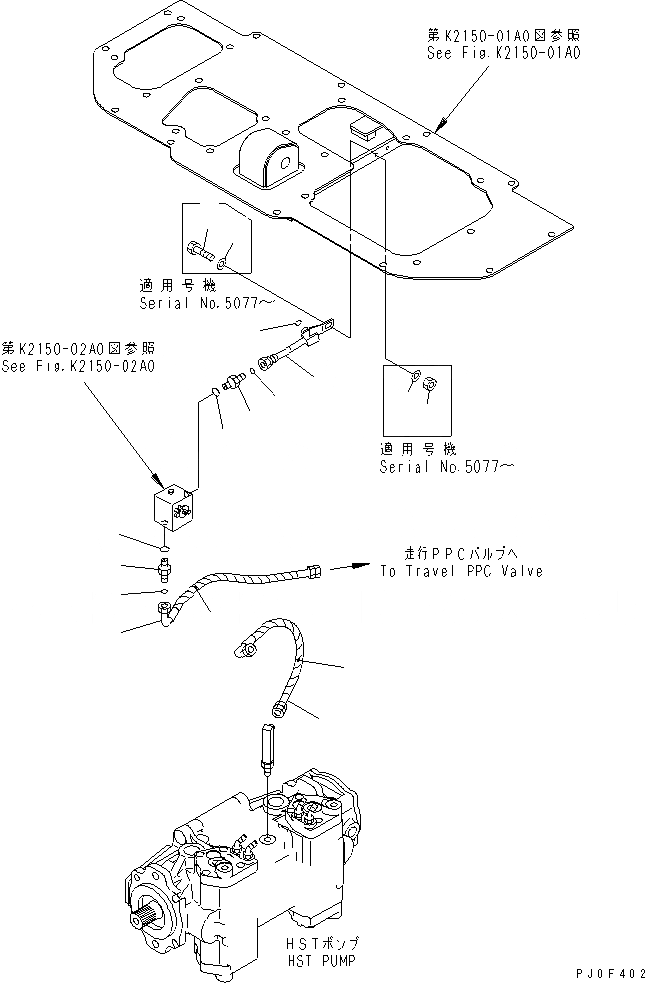 第K2150-01A0図参照
See Fig.K2150-01A0

適用号機
Serial No.5077～

第K2150-02A0図参照
See Fig.K2150-02A0

適用号機
Serial No.5077～

走行PPCバルブへ
To Travel PPC Valve

HSTポンプ
HST PUMP

PJ0F402