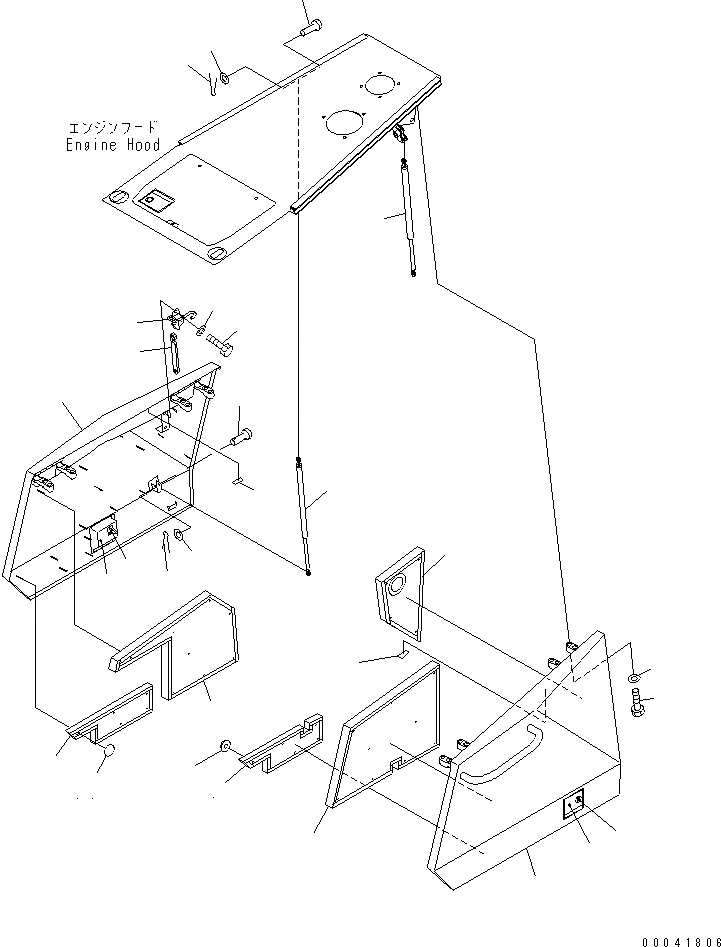 エンジンフード
Engine Hood

00041806