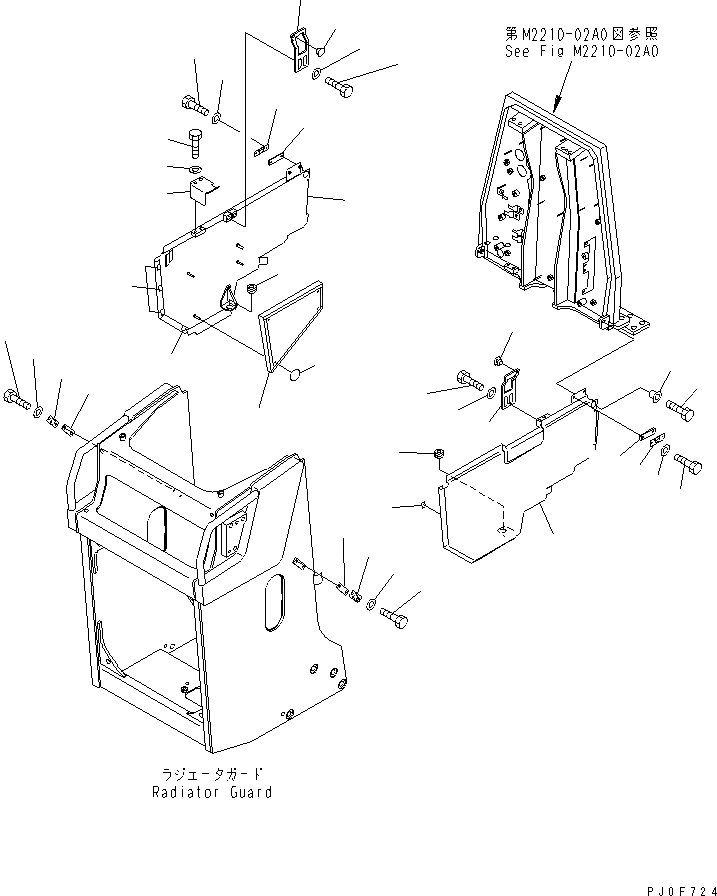 第M2210-02A0図参照
See Fig M2210-02A0

ラジエータガード
Radiator Guard

PJ0F724