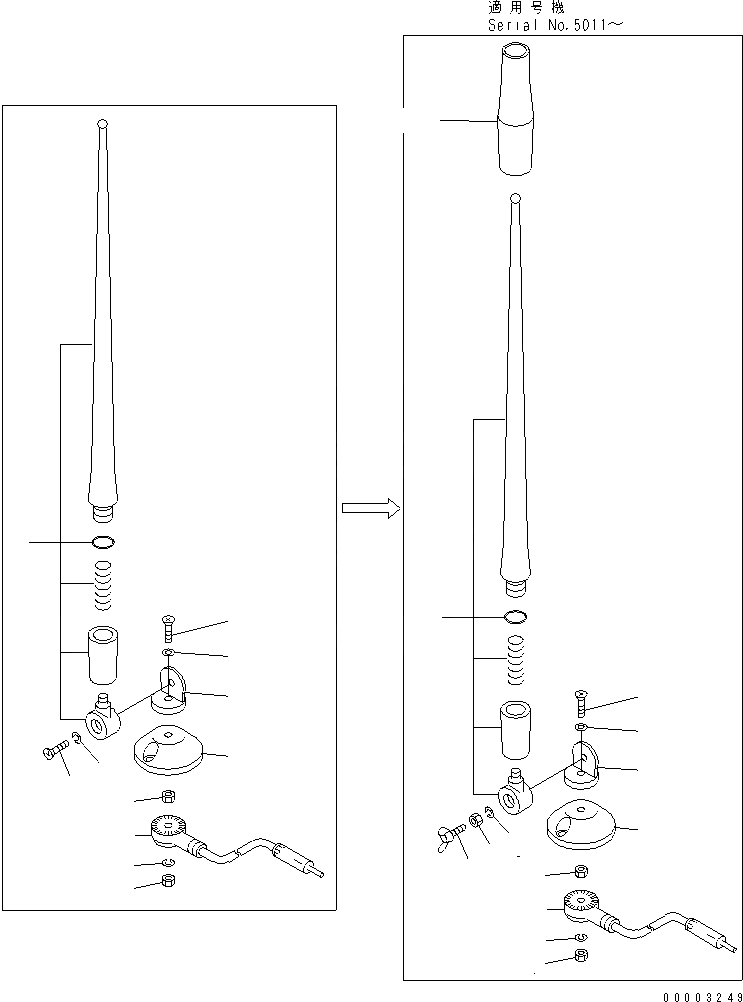 適用号機
Serial No.5011～

00003249