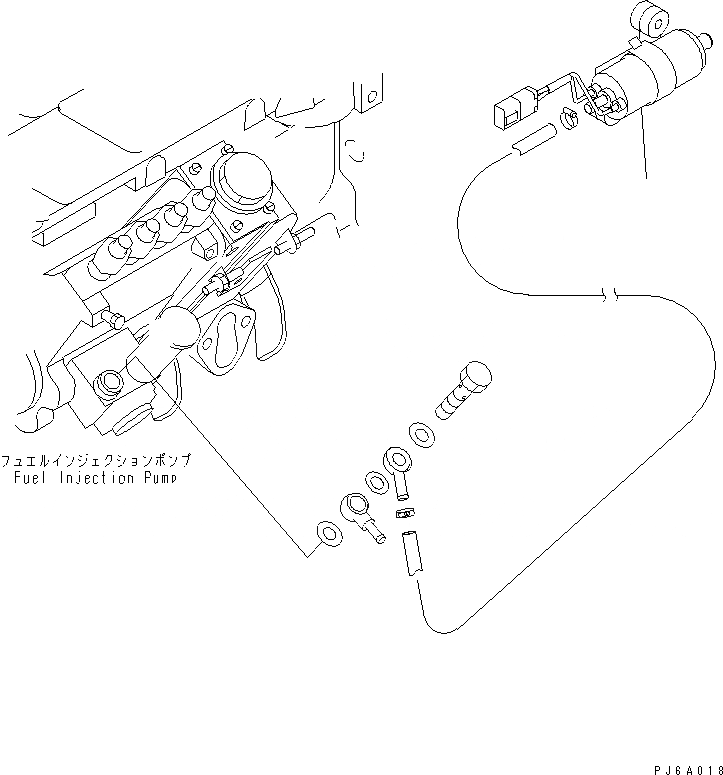 フュエルインジェクションポンプ
Fuel Injection Pump

PJ6A018