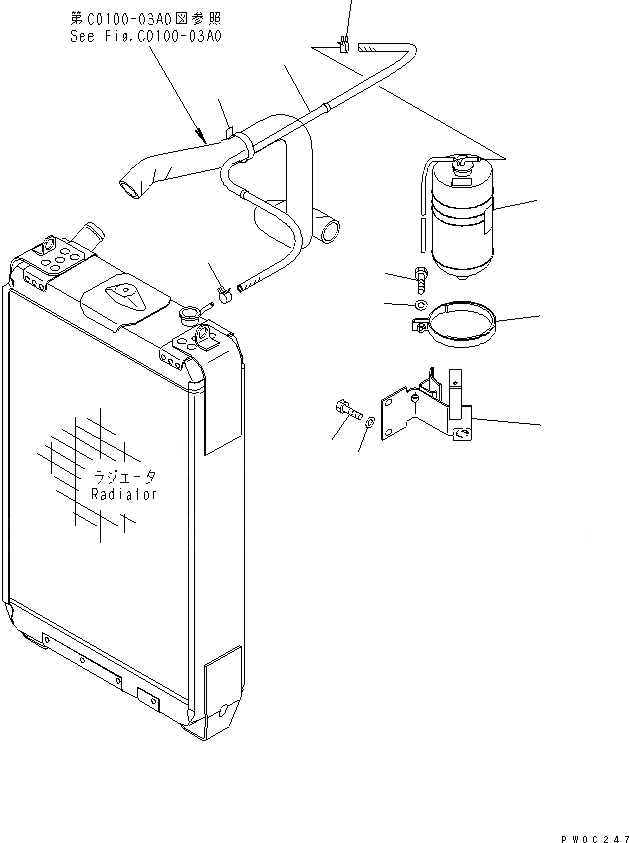 第C0100-03A0図参照
See Fig.C0100-03A0

ラジエータ
Radiator

PW0C247