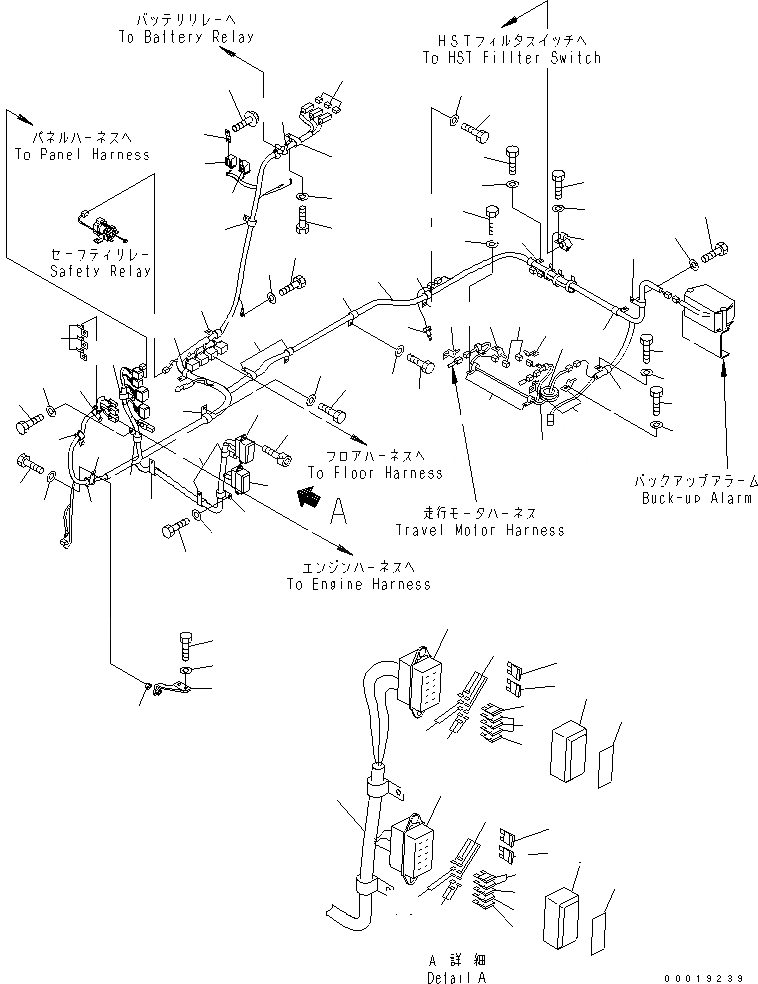 バッテリリレーへ
To Battery Relay

HSTフィルタスイッチへ
To HST Fillter Switch

パネルハーネスへ
To Panel Harness

セーフティリレー
Safety Relay

フロアハーネスへ
To Floor Harness

A

走行モータハーネス
Travel Motor Harness

バックアップアラーム
Buck-up Alarm

エンジンハーネスへ
To Engine Harness

A 詳細
Detail A

00019239