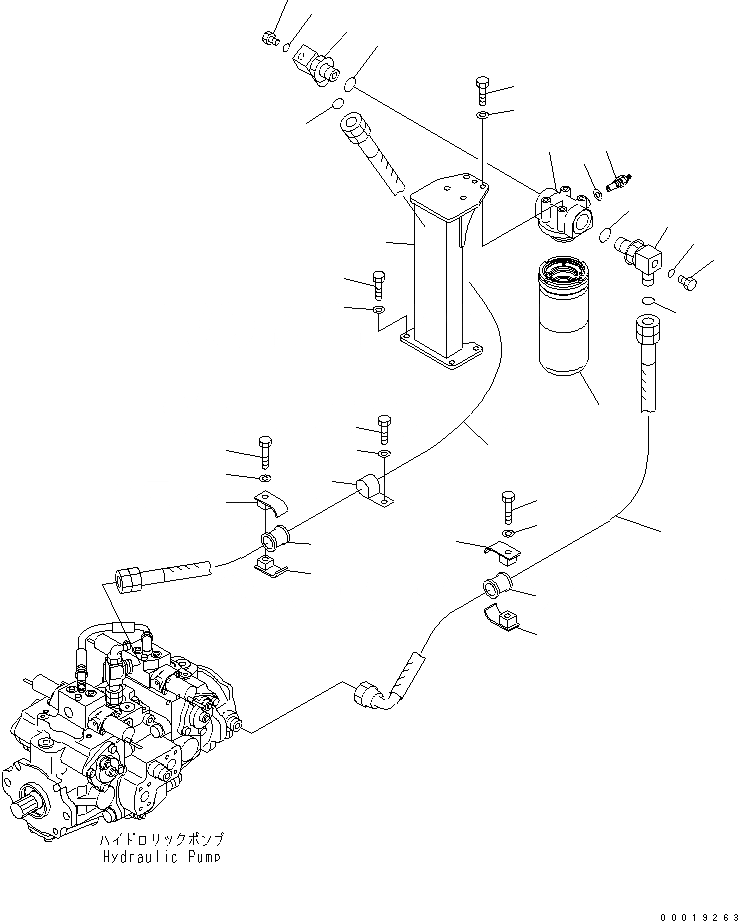 ハイドロリックポンプ
Hydraulic Pump

00019263