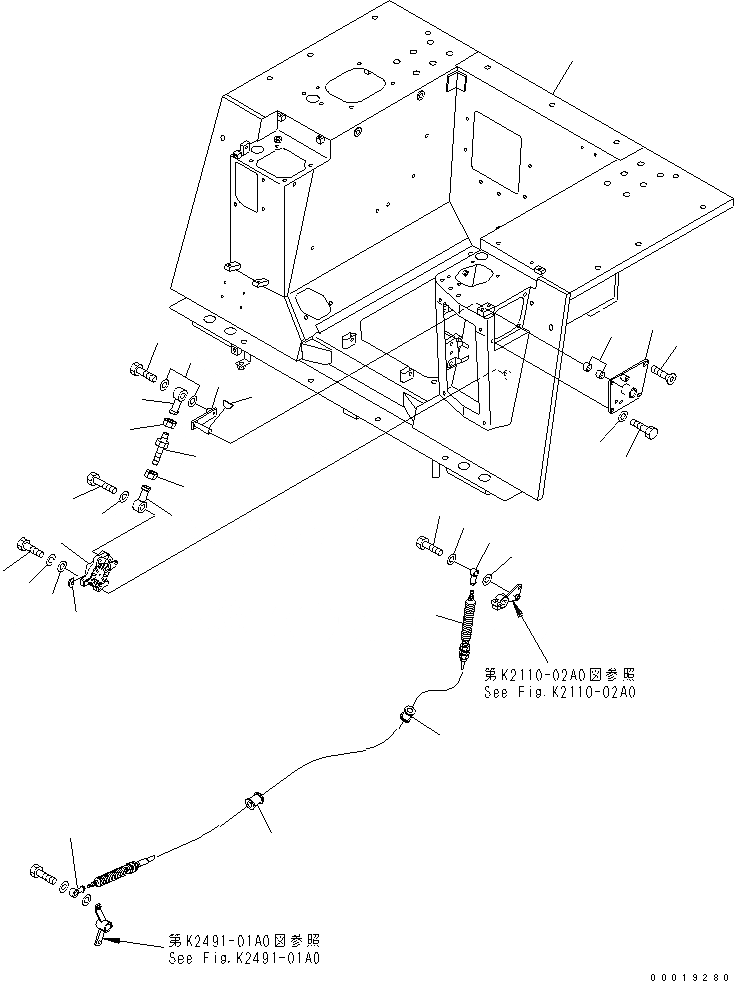 第K2110-02A0図参照
See Fig.K2110-02A0

第K2491-01A0図参照
See Fig.K2491-01A0

00019280