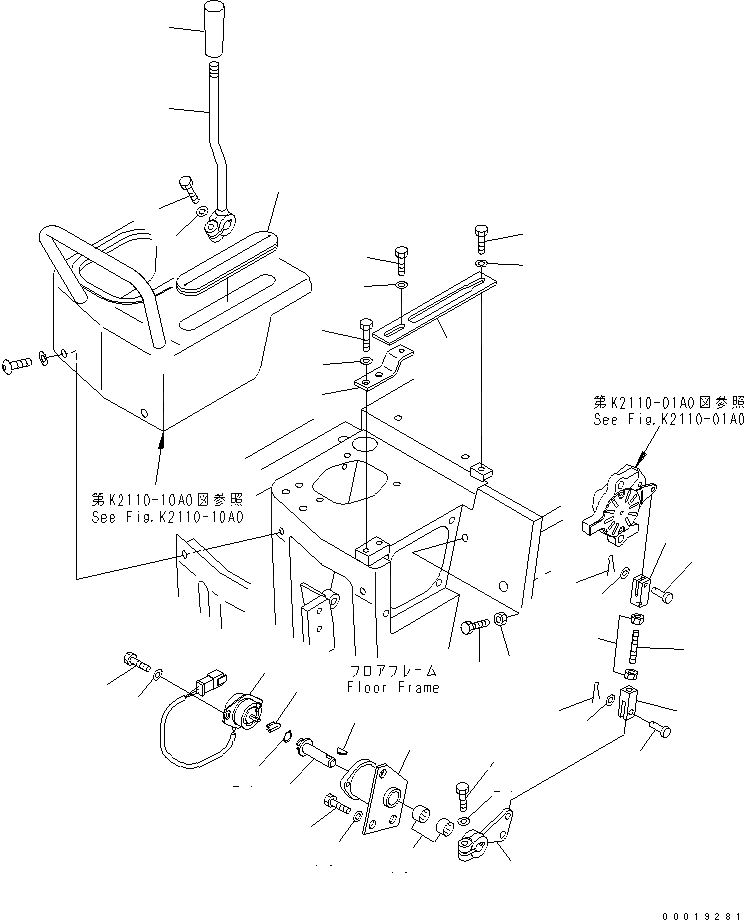 第K2110-01A0図参照
See Fig.K2110-01A0

第K2110-10A0図参照
See Fig.K2110-10A0

フロアフレーム
Floor Frame

00019281