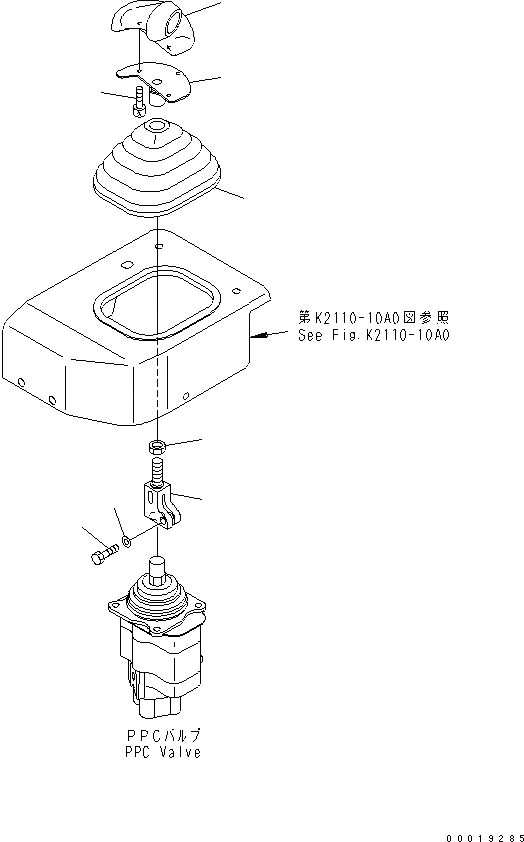 第K2110-10A0図参照
See Fig.K2110-10A0

PPCバルブ
PPC Valve

00019285