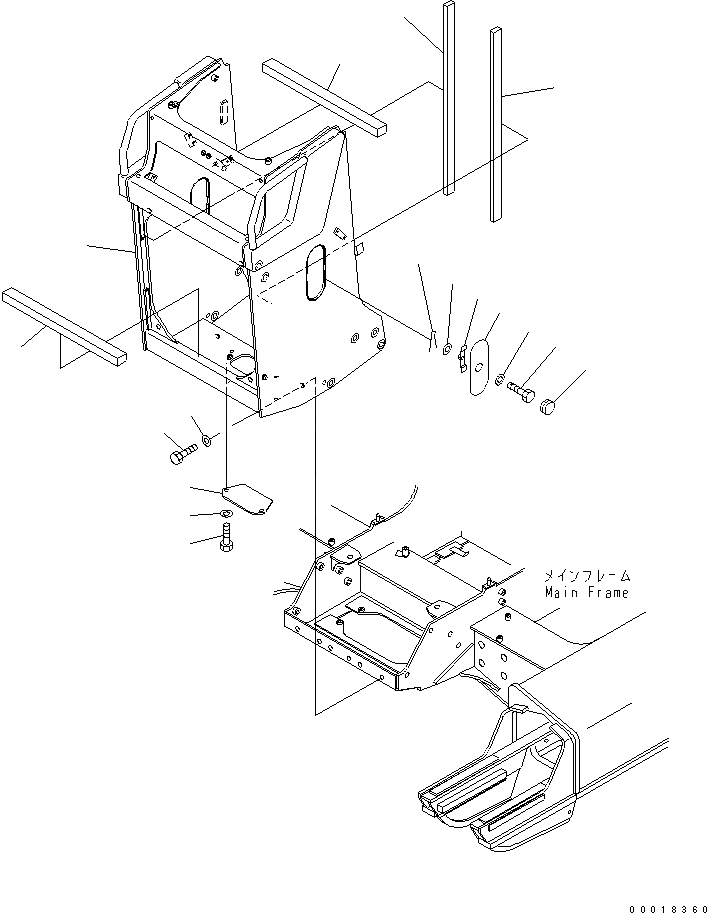 メインフレーム
Main Frame

00018360