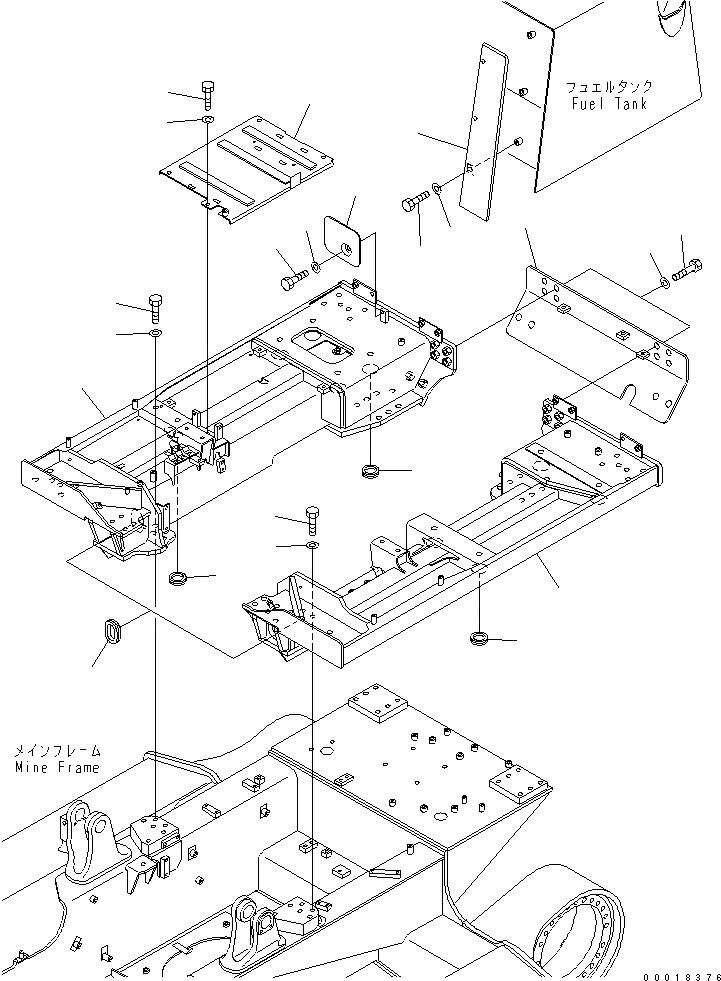 フュエルタンク
Fuel Tank

メインフレーム
Mine Frame

00018376