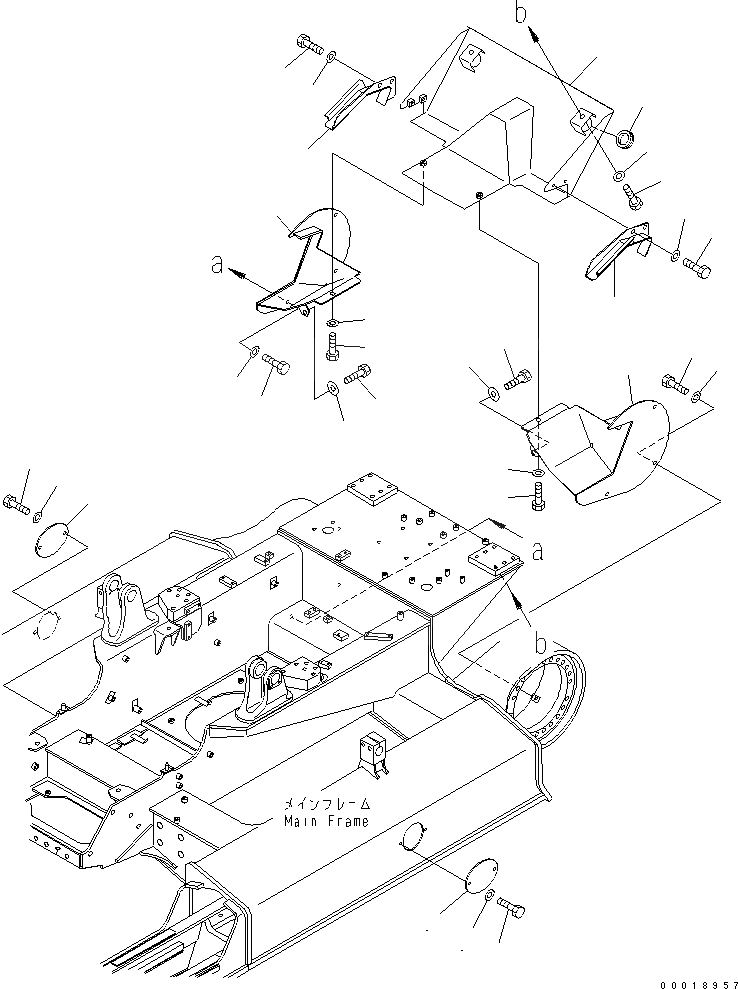 b

a

a

b

メインフレーム
Main Frame

00018957