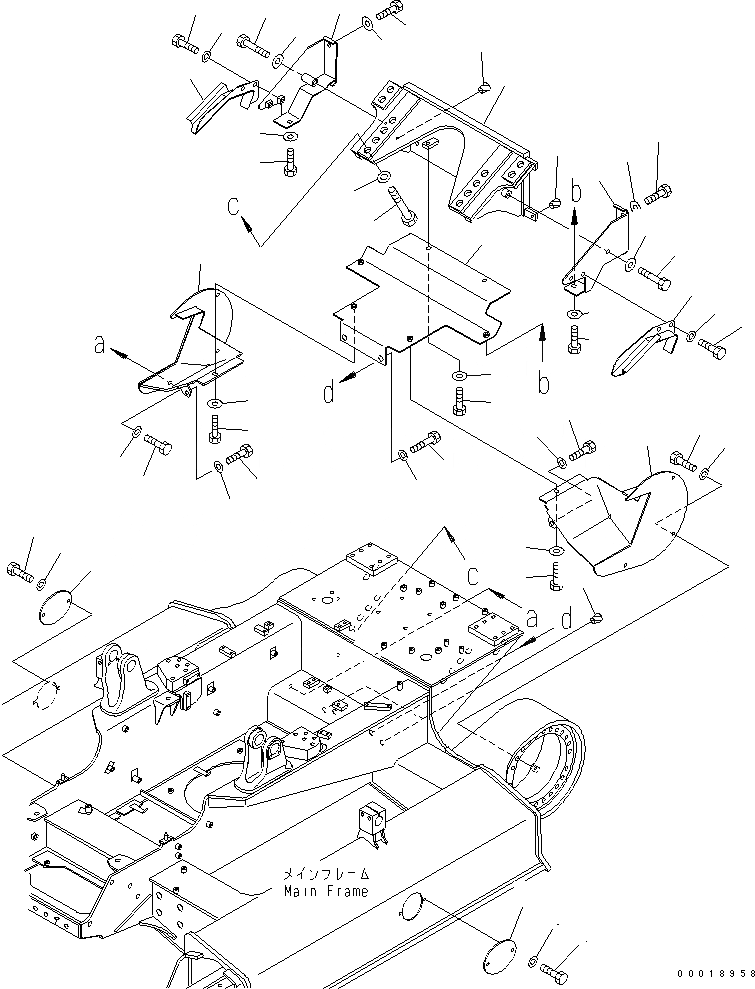 c

b

a

d

b

c

a

d

メインフレーム
Main Frame

00018958