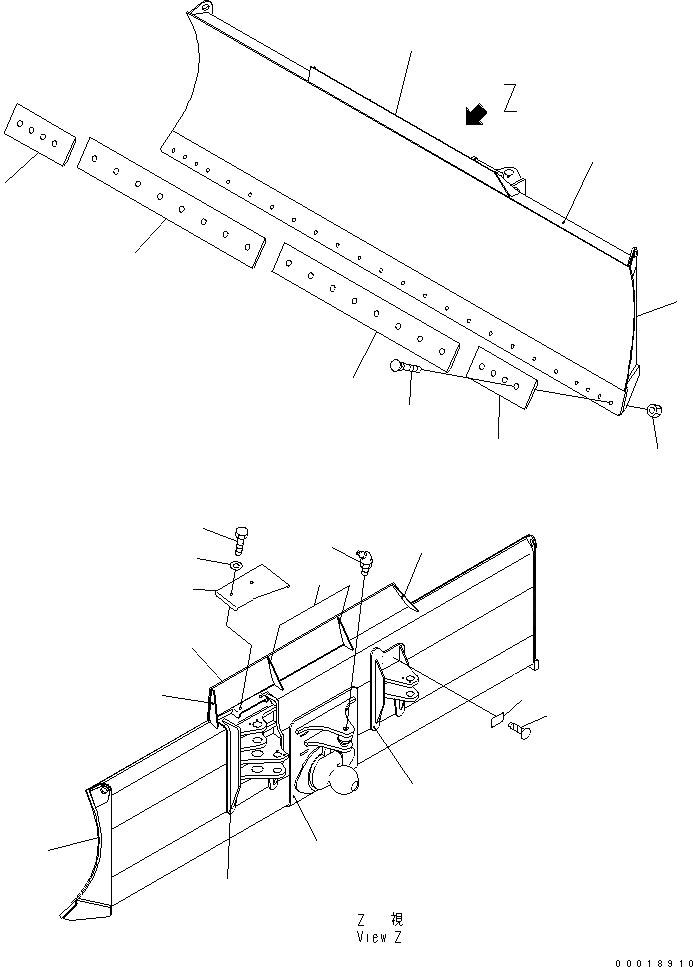 Z

Z 視
View Z

00018910