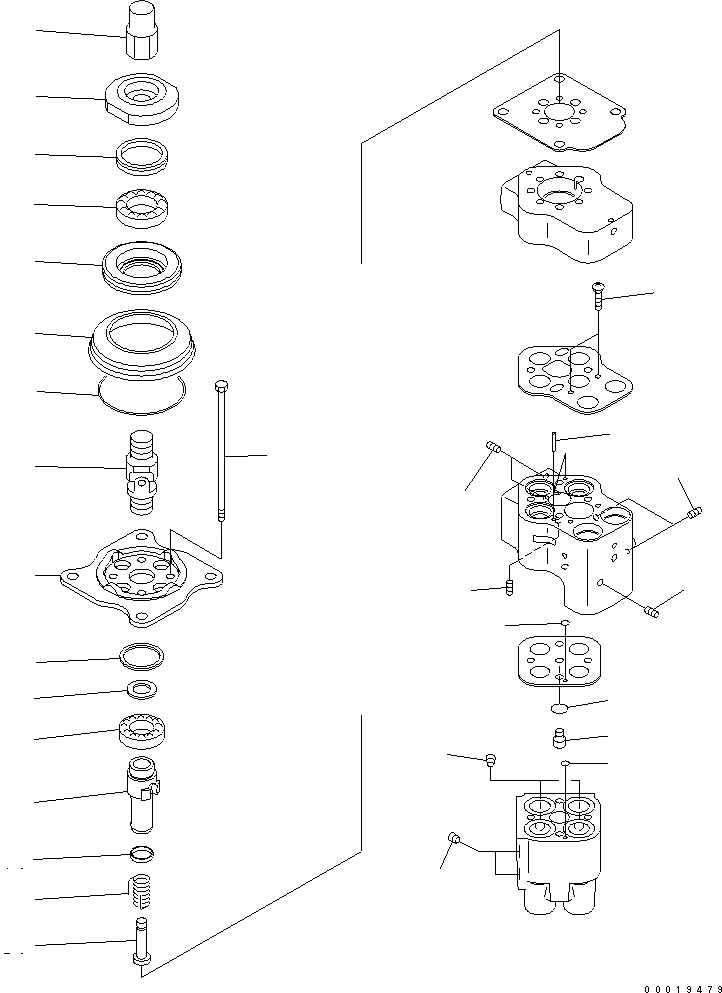 00019479