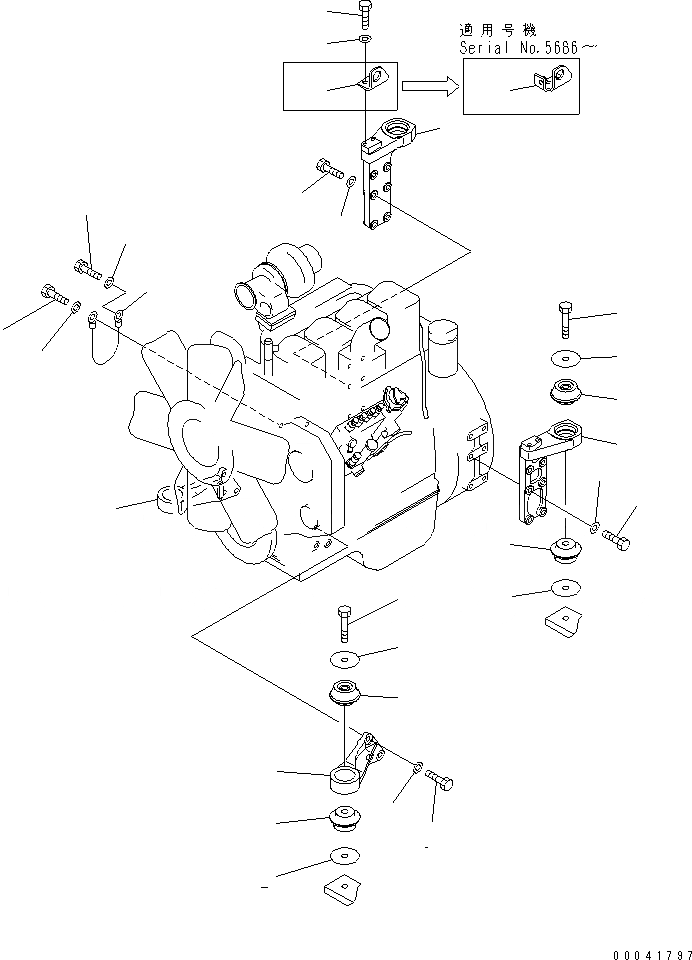 適用号機
Serial No.5666～

00041797