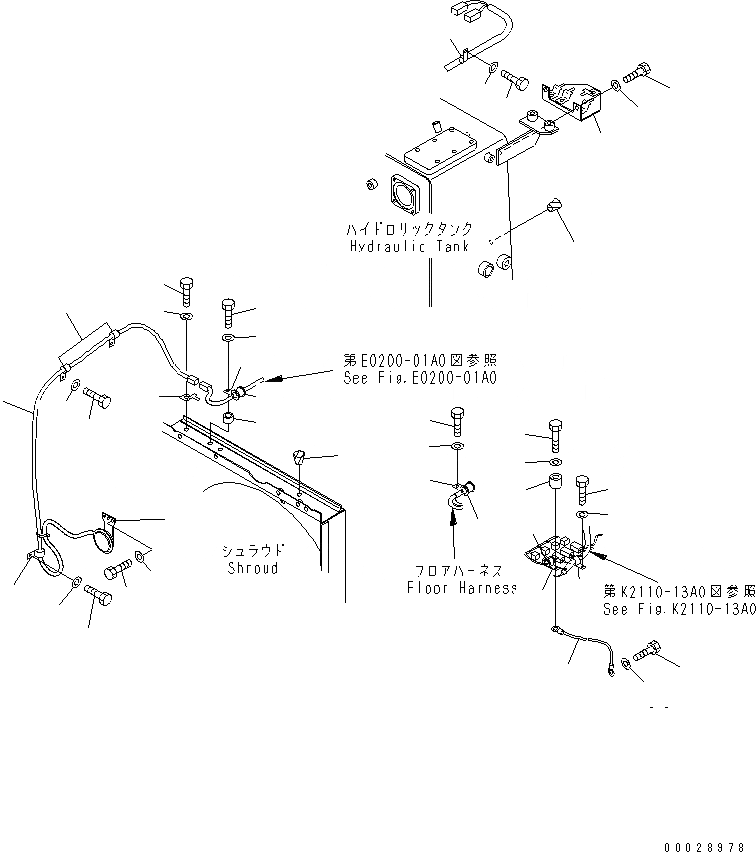 ハイドロリックタンク
Hydraulic Tank

第E0200-01A0図参照
See Fig.E0200-01A0

シュラウド
Shroud

フロアハーネス
Floor Harness

第K2110-13A0図参照
See Fig.K2110-13A0

00028978