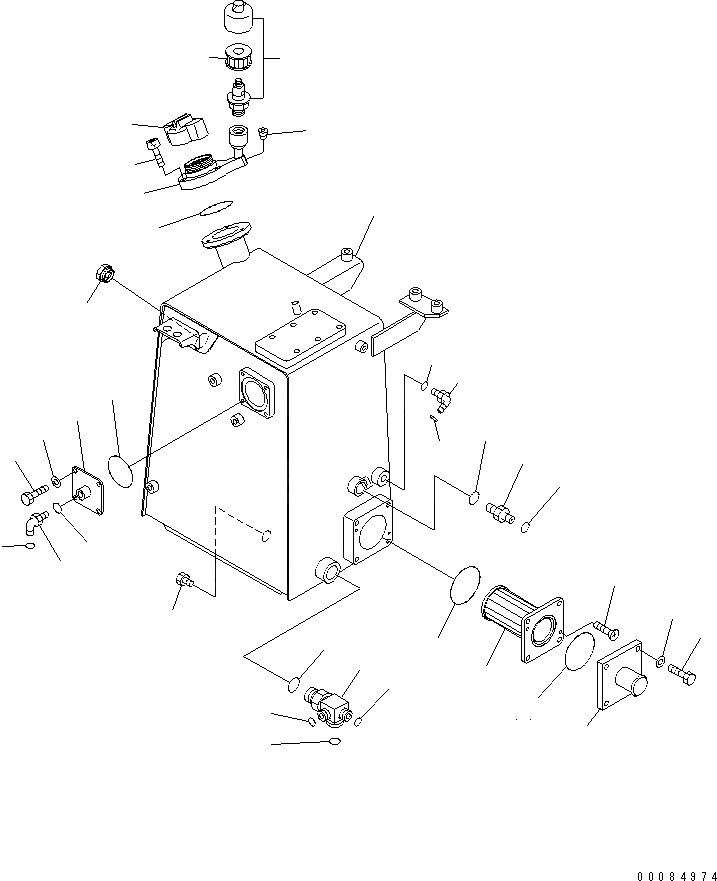 00084974