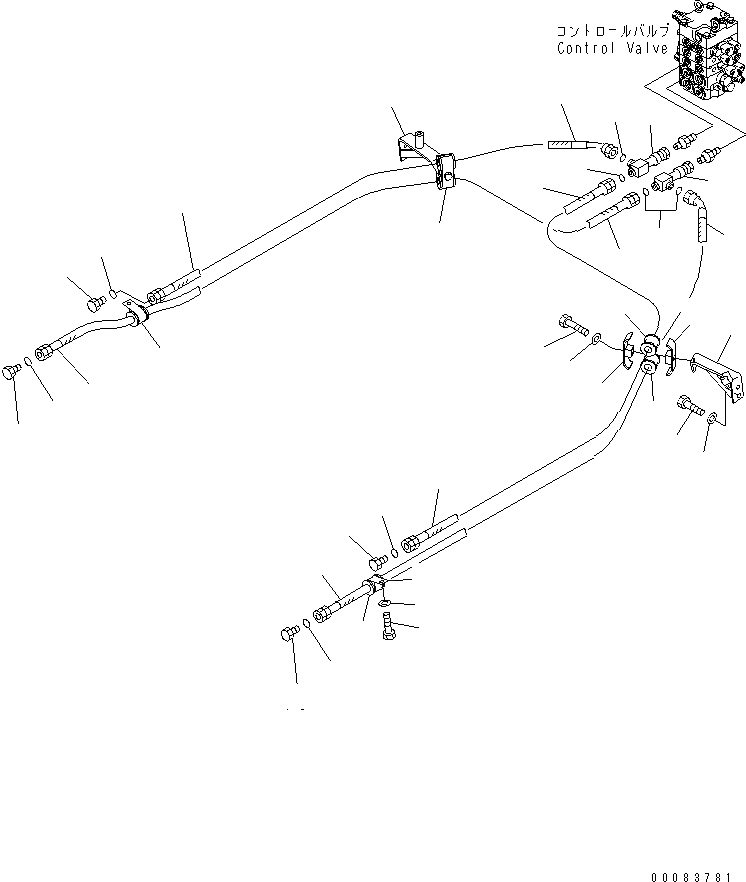 コントロールバルブ
Control Valve

00083781