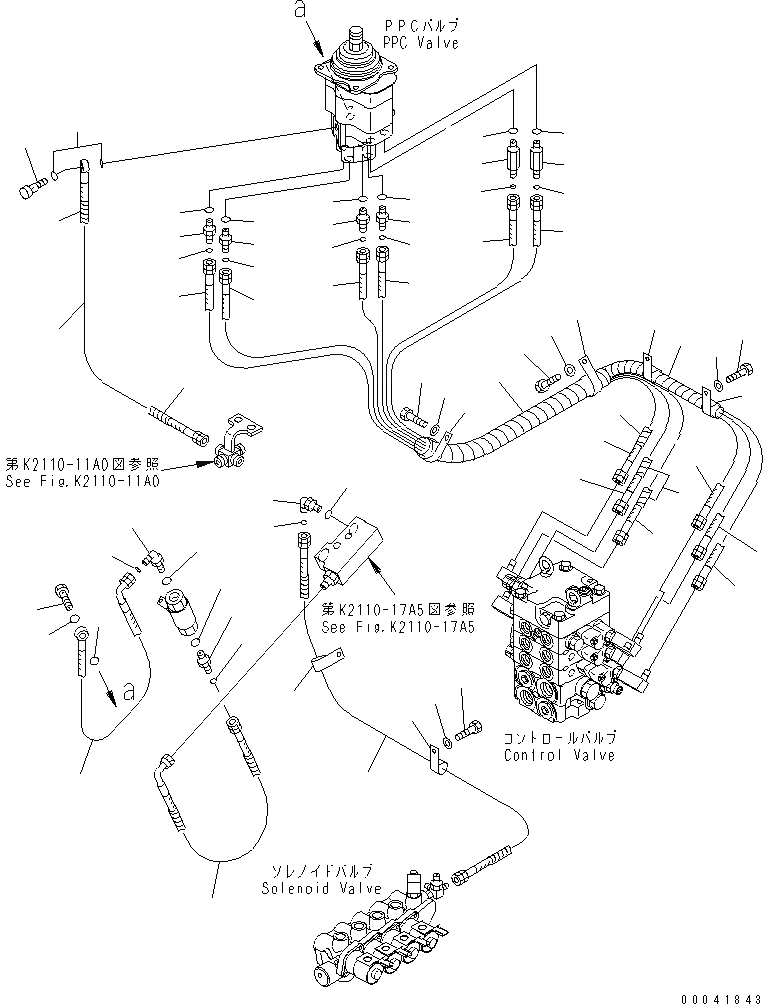 a

PPCバルブ
PPC Valve

第K2110-11A0図参照
See Fig.K2110-11A0

第K2110-17A5図参照
See Fig.K2110-17A5

a

コントロールバルブ
Control Valve

ソレノイドバルブ
Solenoid Valve

00041843