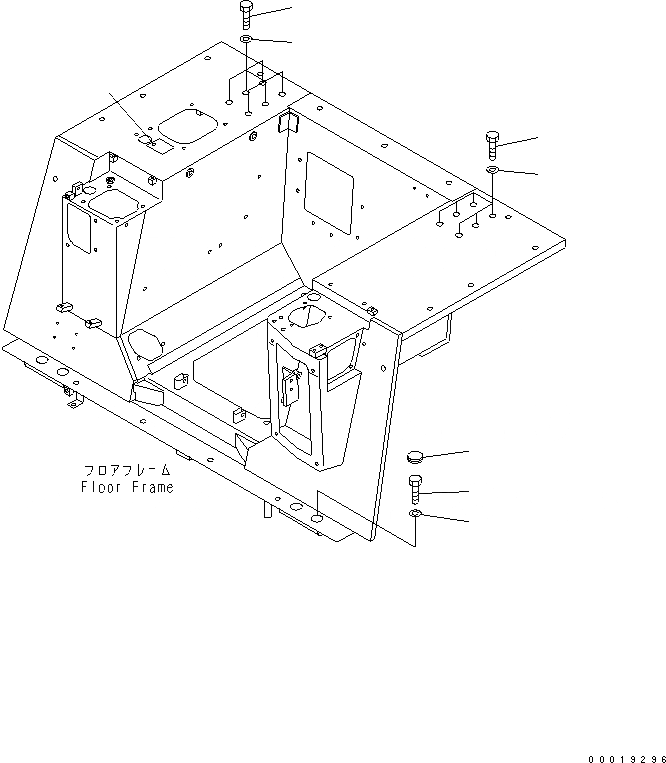 フロアフレーム
Floor Frame

00019296