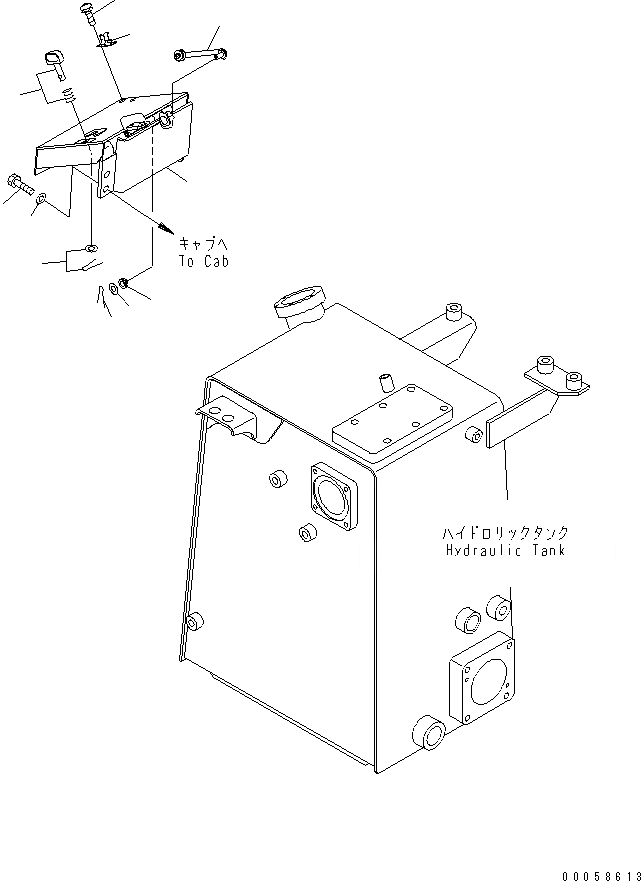 キャブへ
To Cab

ハイドロリックタンク
Hydraulic Tank

00058613