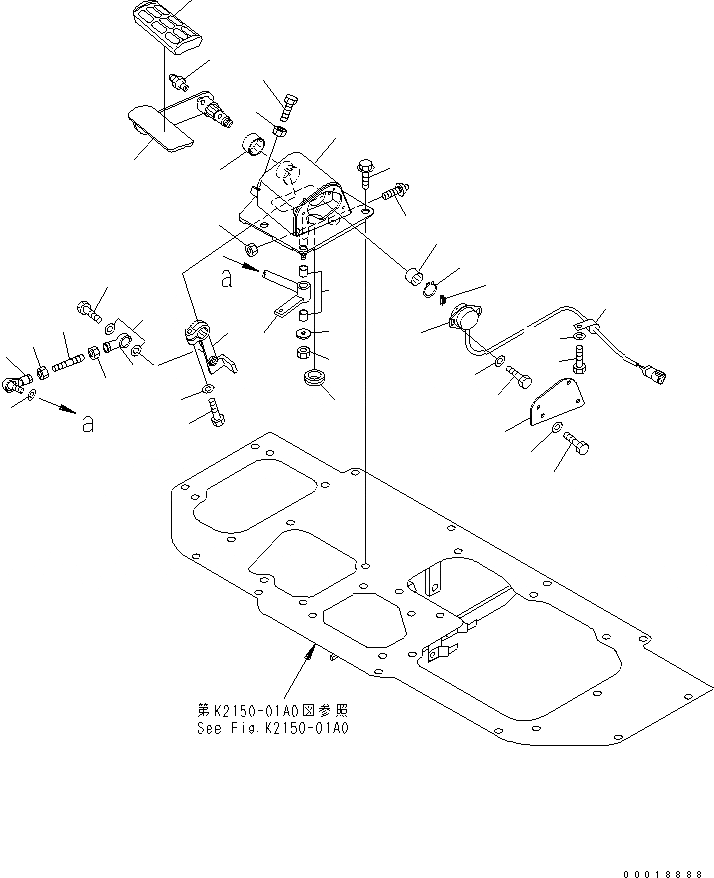 a

a

第K2150-01A0図参照
See Fig.K2150-01A0

00018888