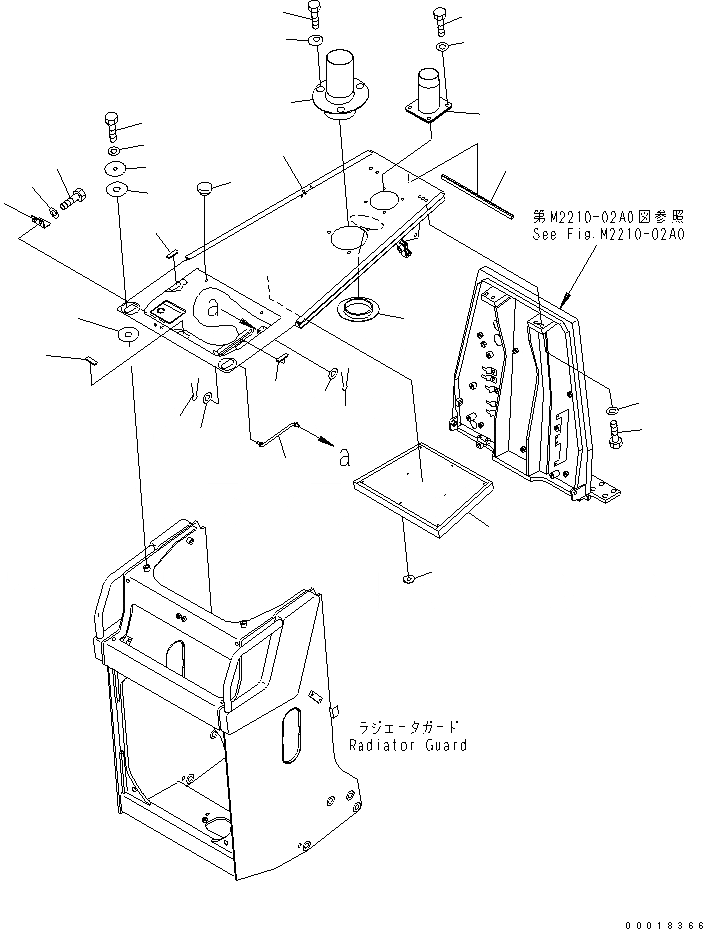 第M2210-02A0図参照
See Fig.M2210-02A0

a

a

ラジエータガード
Radiator Guard

00018366