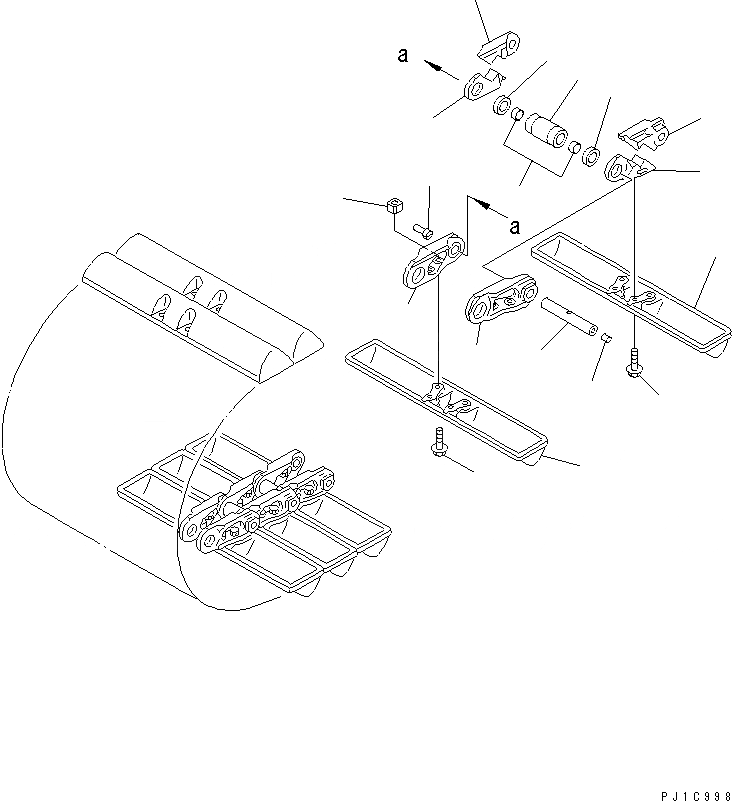 a

a

PJ1C998