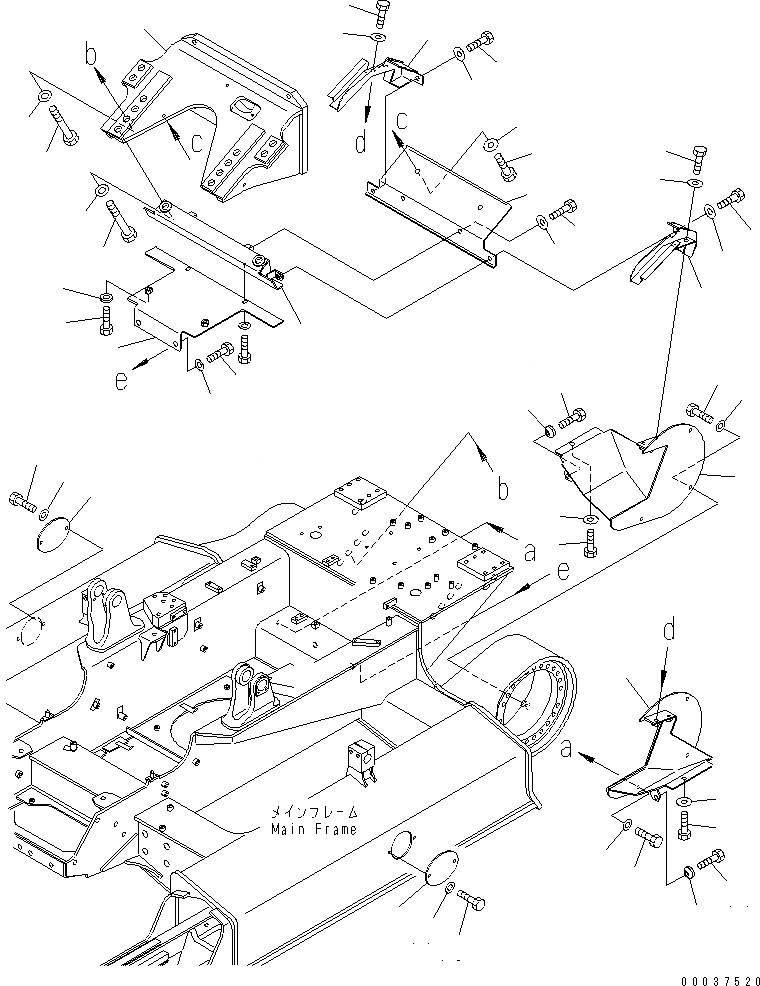 b
c
d
c
e
b
a
e
d
a
メインフレーム
Main Frame
00037520