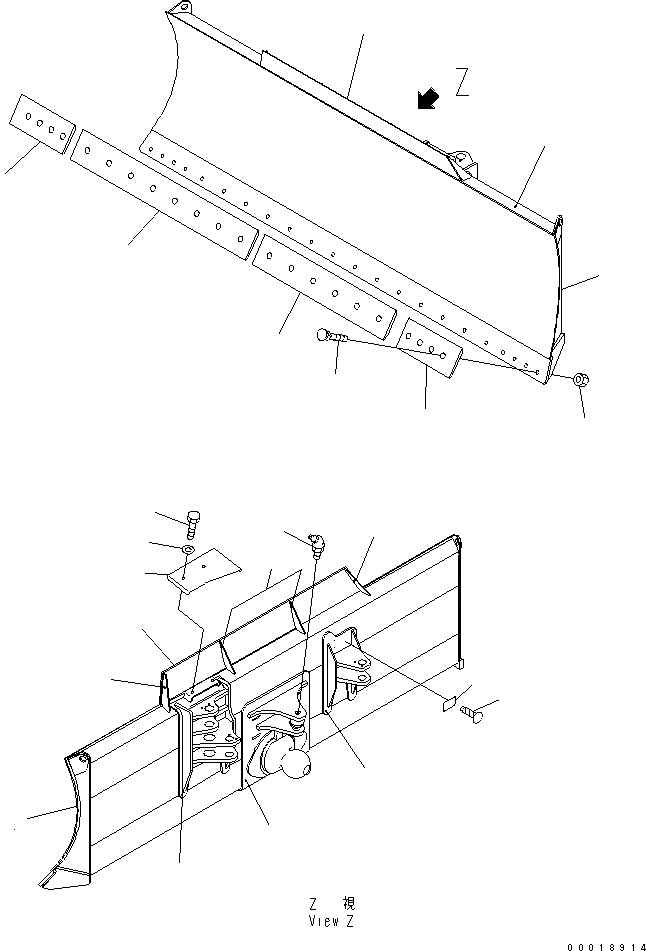 Z

Z 視
View Z

00018914