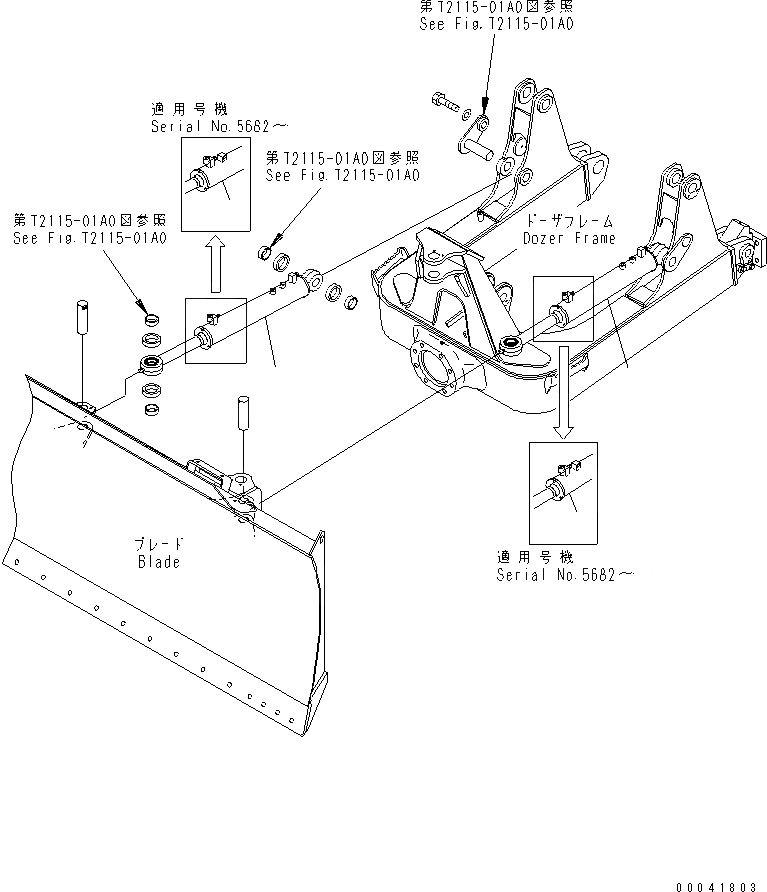 第T2115-01A0図参照
See Fig.T2115-01A0

適用号機
Serial No.5682～

第T2115-01A0図参照
See Fig.T2115-01A0

第T2115-01A0図参照
See Fig.T2115-01A0

ドーザフレーム
Dozer Frame

ブレード
Blade

適用号機
Serial No.5682～

00041803